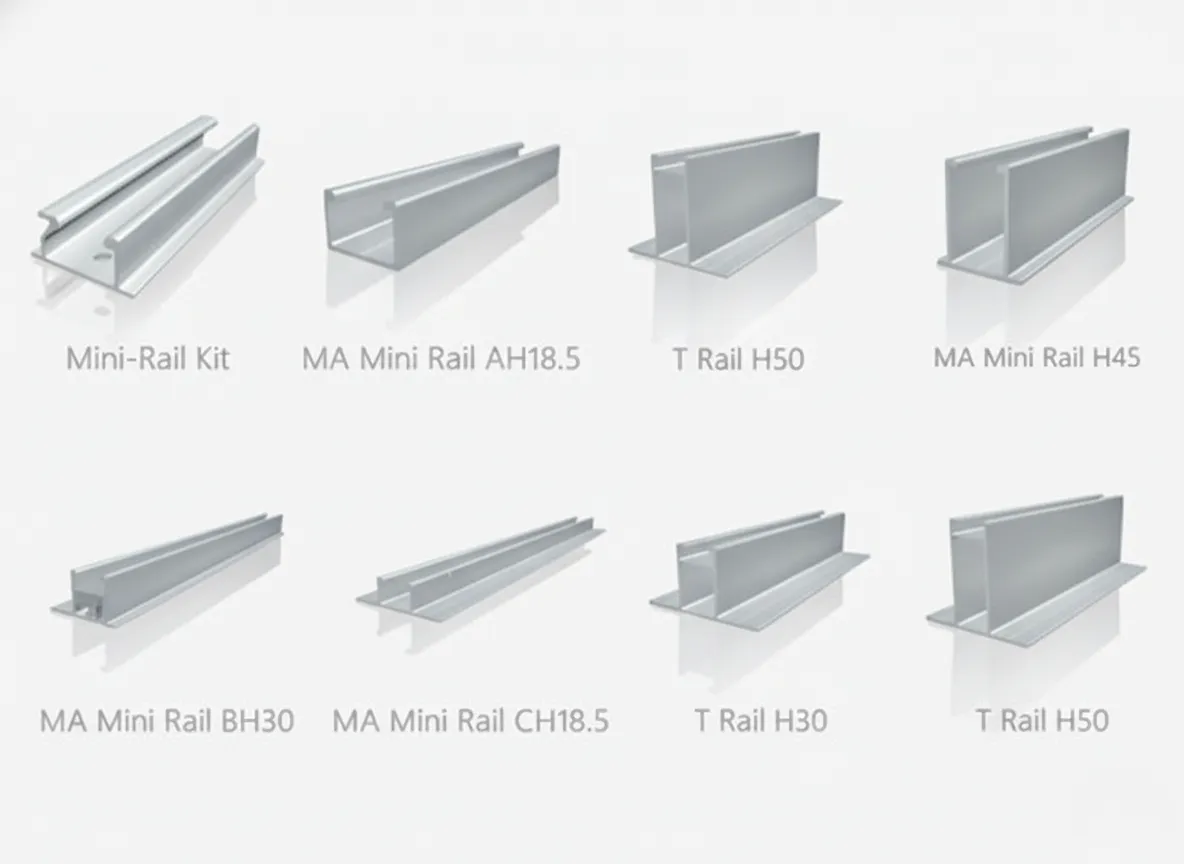 Mini-Rail Kit

MA Mini Rail AH18.5

T Rail H50

MA Mini Rail H45

MA Mini Rail BH30

MA Mini Rail CH18.5

T Rail H30

T Rail H50