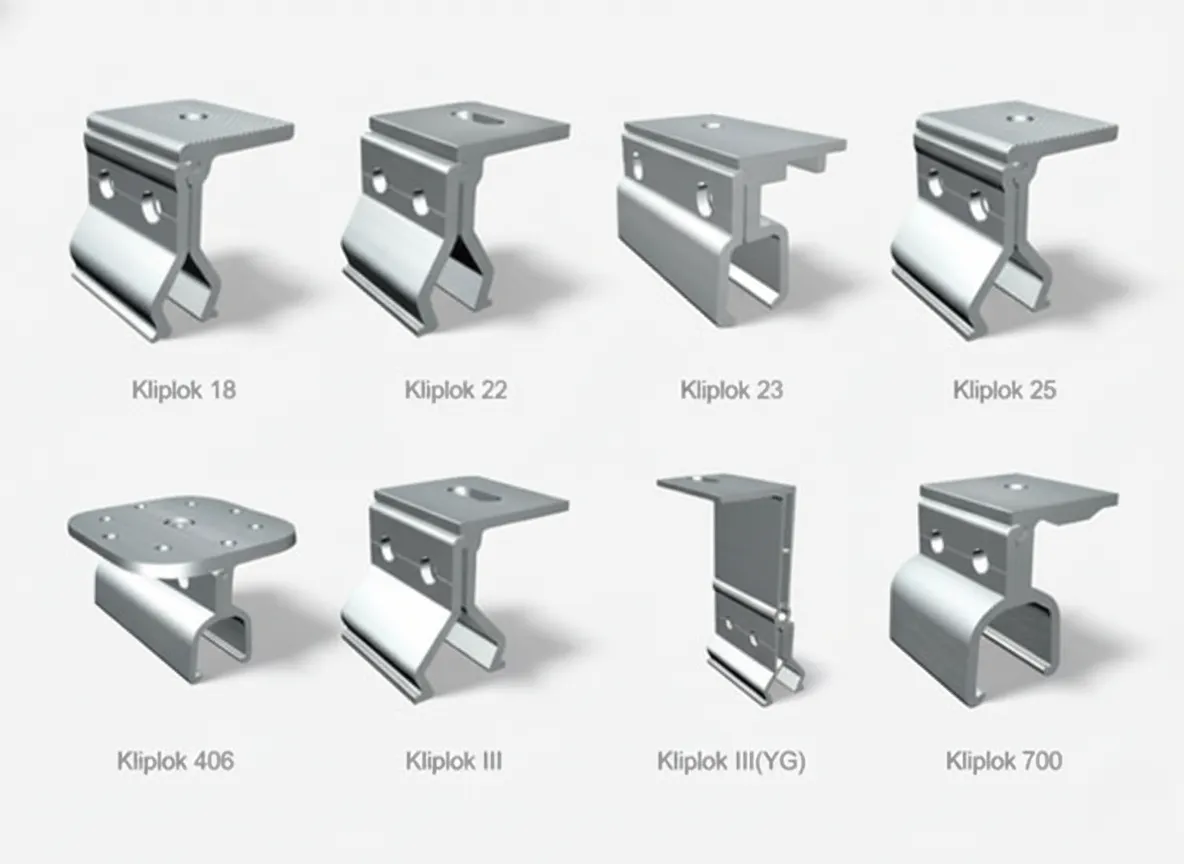 Kliplok 18

Kliplok 22

Kliplok 23

Kliplok 25

Kliplok 406

Kliplok III

Kliplok III(YG)

Kliplok 700